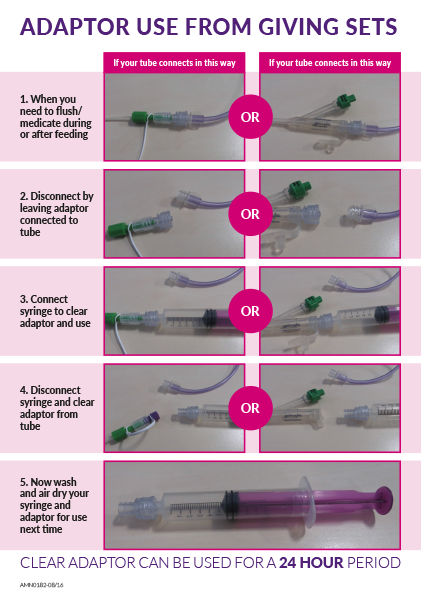 ADAPTOR USE FROM GIVING SETS

If your tube connects in this way

If your tube connects in this way

1. When you need to flush/ medicate during or after feeding

OR

2. Disconnect by leaving adaptor connected to tube

OR

3. Connect syringe to clear adaptor and use

OR

4. Disconnect syringe and clear adaptor from tube

OR

5. Now wash and air dry your syringe and adaptor for use next time

CLEAR ADAPTOR CAN BE USED FOR A 24 HOUR PERIOD

AMN0182-08/16