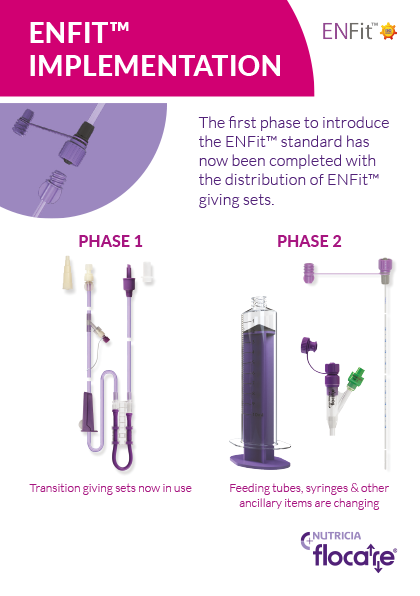 ENFIT™ IMPLEMENTATION

ENFit™

The first phase to introduce the ENFit™ standard has now been completed with the distribution of ENFit™ giving sets.

PHASE 1

Transition giving sets now in use

PHASE 2

Feeding tubes, syringes & other ancillary items are changing

NUTRICIA
flocare®